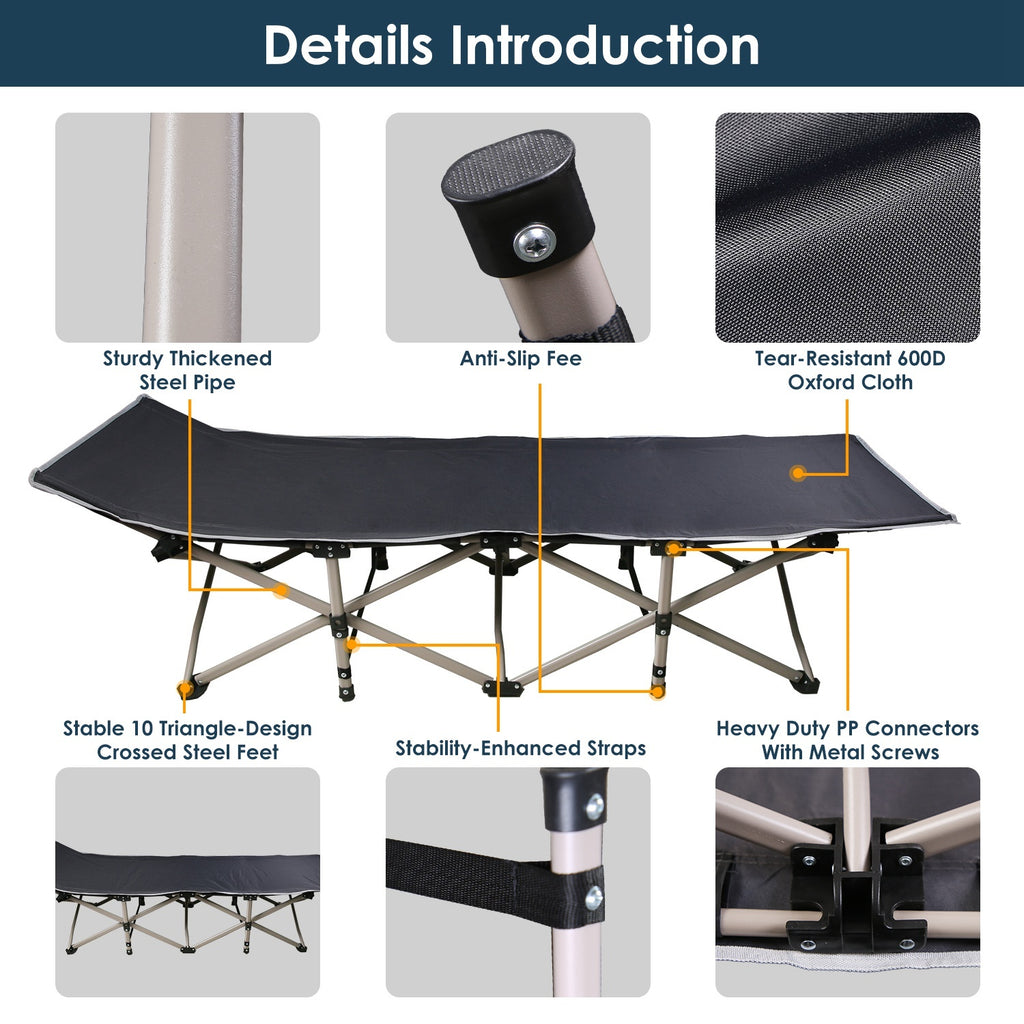 Details Introduction

Sturdy Thickened Steel Pipe

Anti-Slip Fee

Tear-Resistant 600D Oxford Cloth

Stable 10 Triangle-Design Crossed Steel Feet

Stability-Enhanced Straps

Heavy Duty PP Connectors With Metal Screws