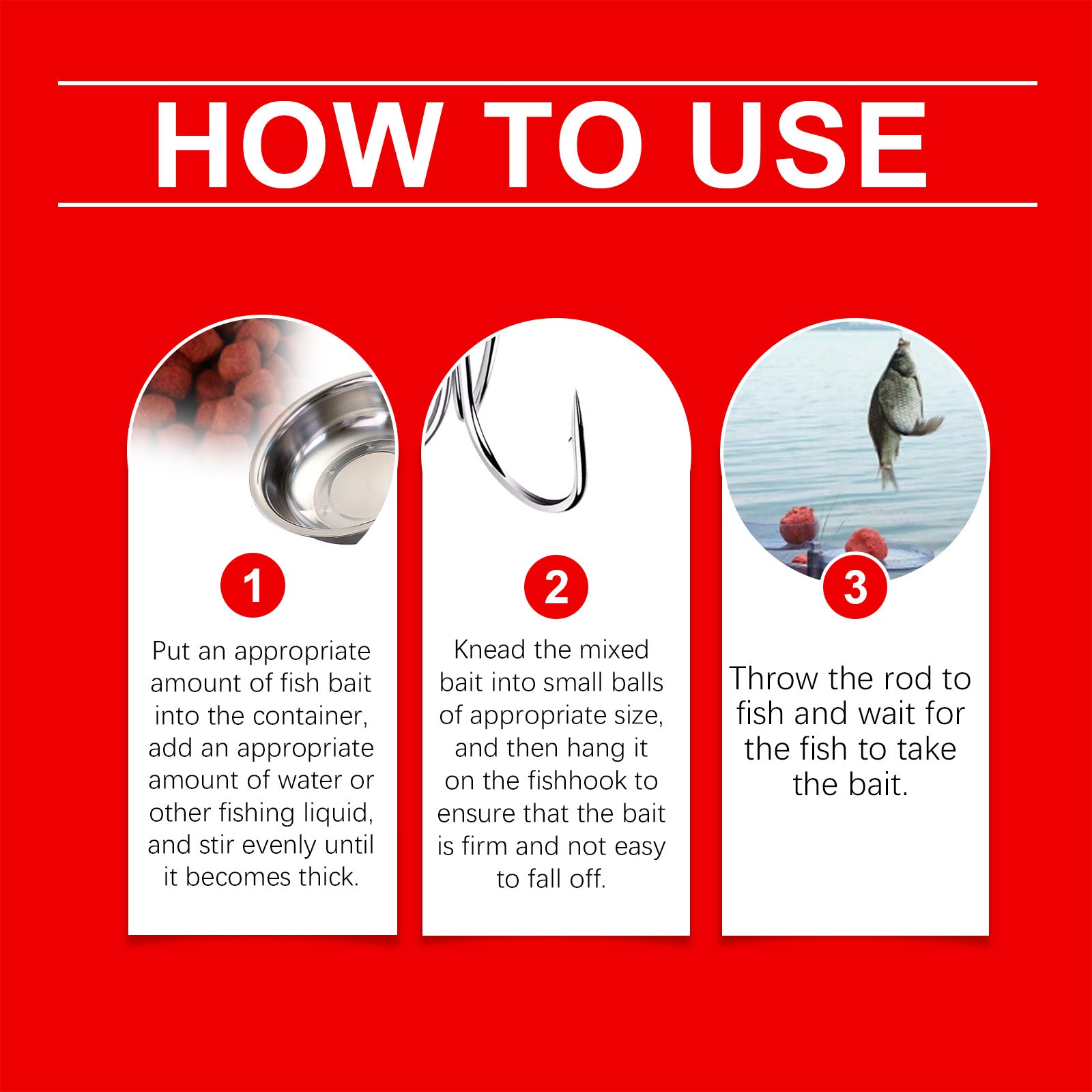 HOW TO USE

1

Put an appropriate amount of fish bait into the container, add an appropriate amount of water or other fishing liquid, and stir evenly until it becomes thick.

2

Knead the mixed bait into small balls of appropriate size, and then hang it on the fishhook to ensure that the bait is firm and not easy to fall off.

3

Throw the rod to fish and wait for the fish to take the bait.