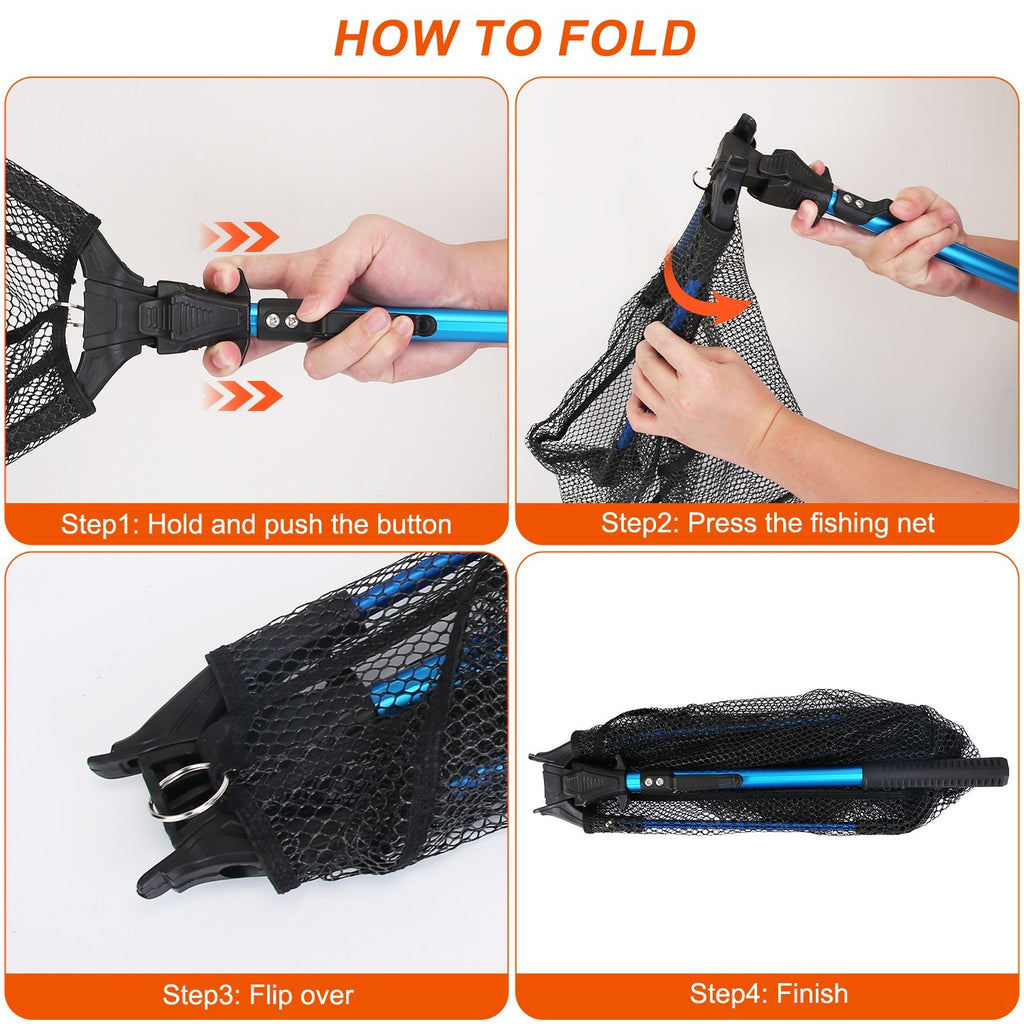 HOW TO FOLD

Step1: Hold and push the button

Step2: Press the fishing net

Step3: Flip over

Step4: Finish