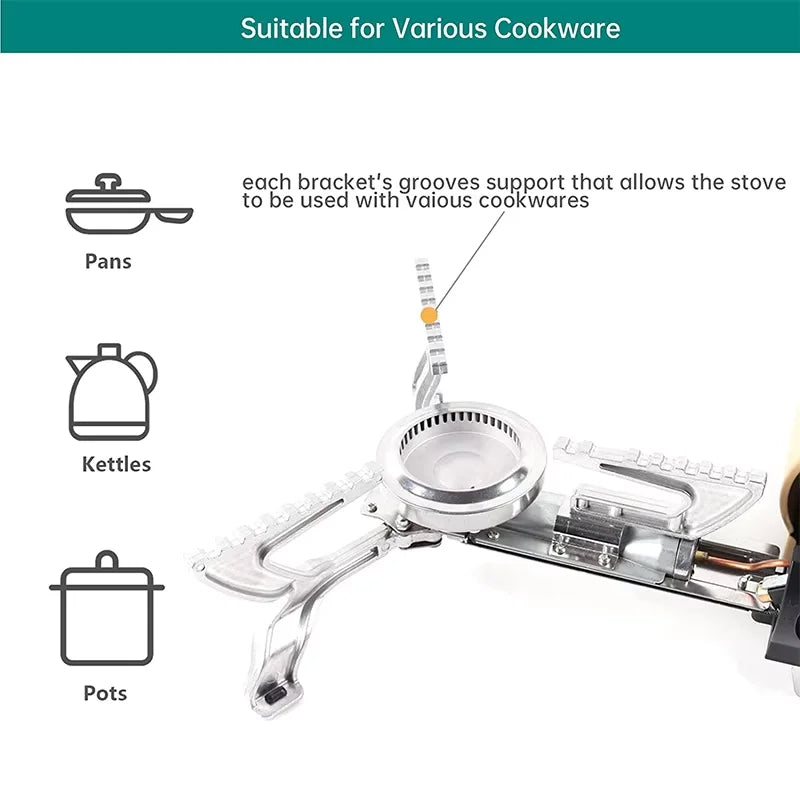 Suitable for Various Cookware

each bracket's grooves support that allows the stove to be used with vaious cookwares

Pans

Kettles

Pots