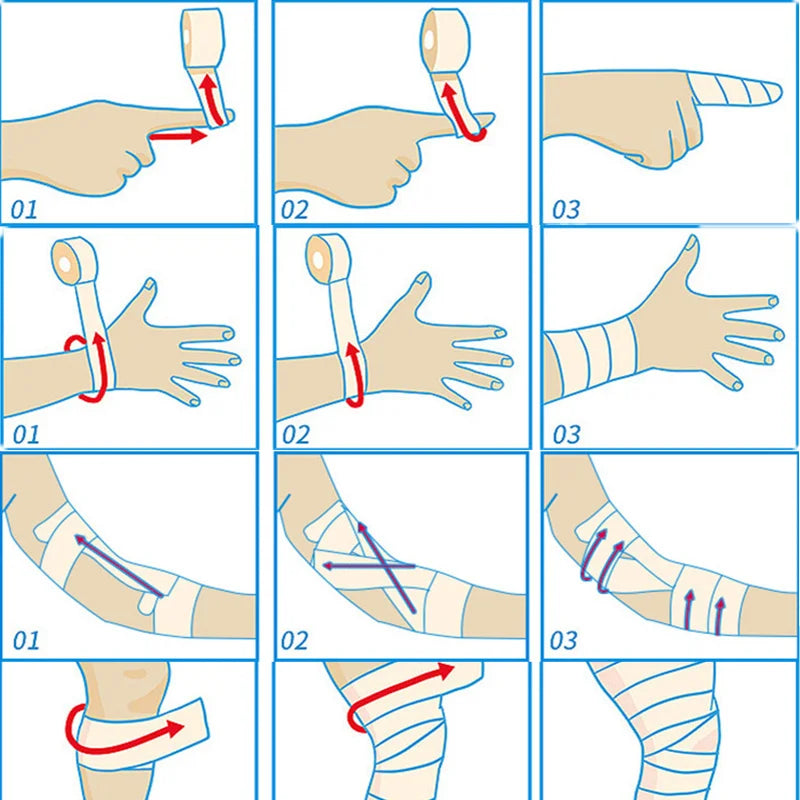 01

02

03

01

02

03

01

02

03