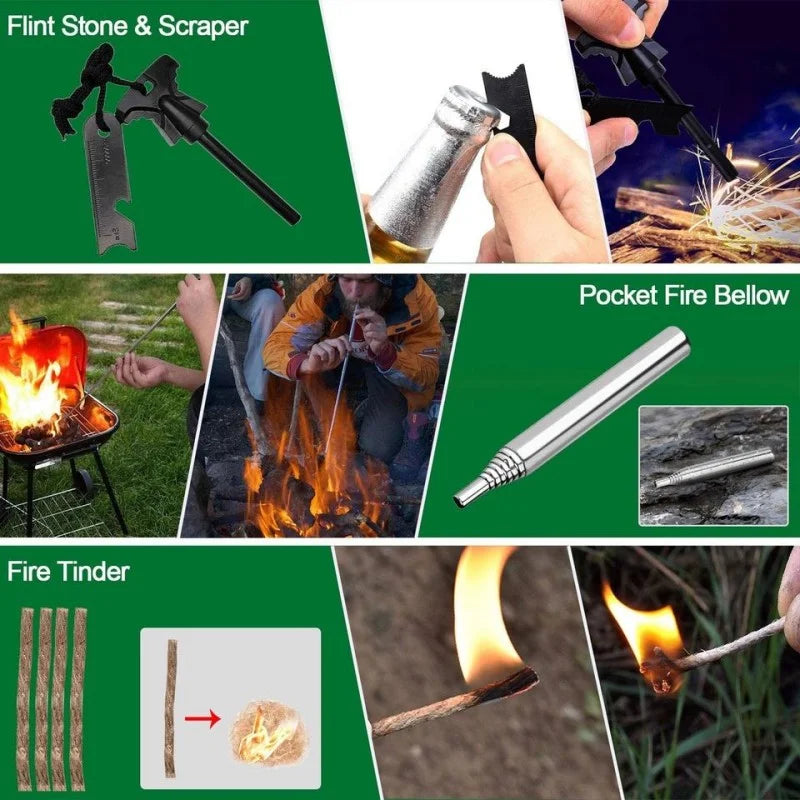 Flint Stone & Scraper

Pocket Fire Bellow

Fire Tinder